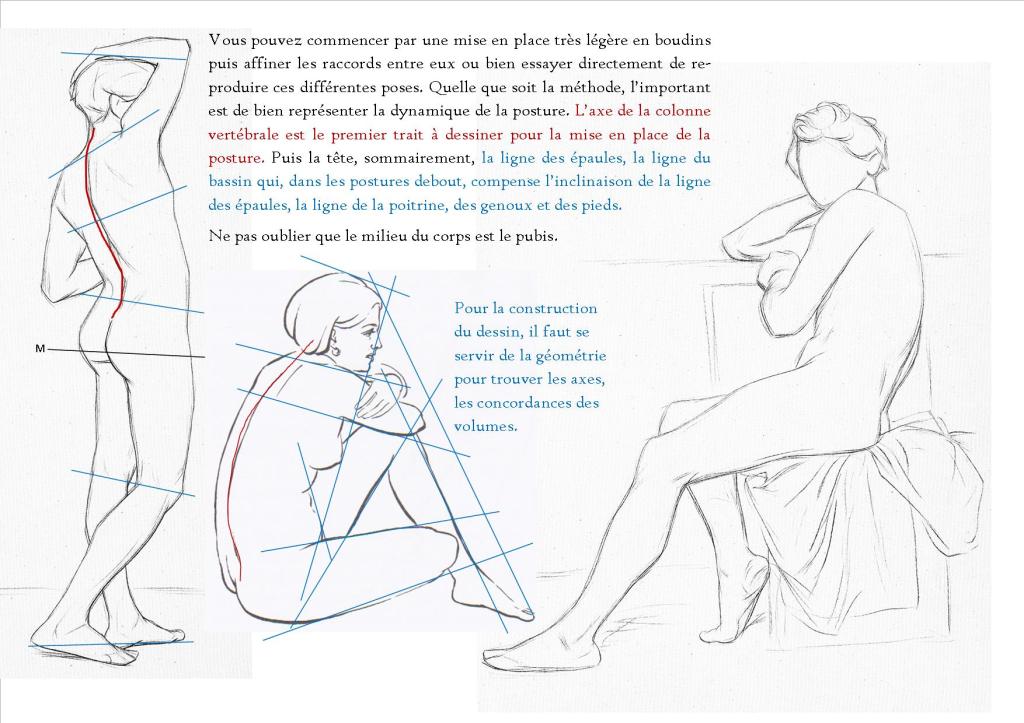 Vous pouvez commencer par une mise en place très légère en boudins puis affiner les raccords entre eux ou bien essayer directement de reproduire ces différentes poses. Quelle que soit la méthode, l'important est de bien représenter la dynamique de la posture. L'axe de la colonne vertébrale est le premier trait à dessiner pour la mise en place de la posture. Puis la tête, sommairement, la ligne des épaules, la ligne du bassin qui, dans les postures debout, compense l'inclinaison de la ligne des épaules, la ligne de la poitrine, des genoux et des pieds.

Ne pas oublier que le milieu du corps est le pubis.

M

Pour la construction du dessin, il faut se servir de la géométrie pour trouver les axes, les concordances des volumes.